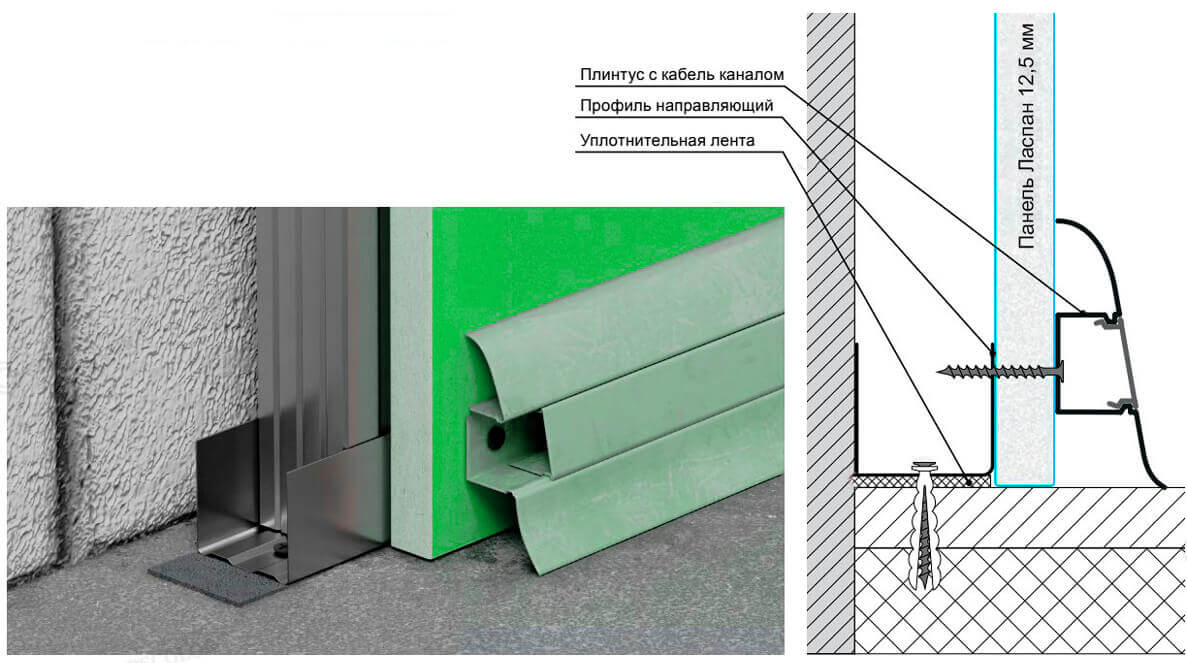 Плинтус с кабель каналом
Профиль направляющий
Уплотнительная лента
Панель Ласпан 12,5 мм